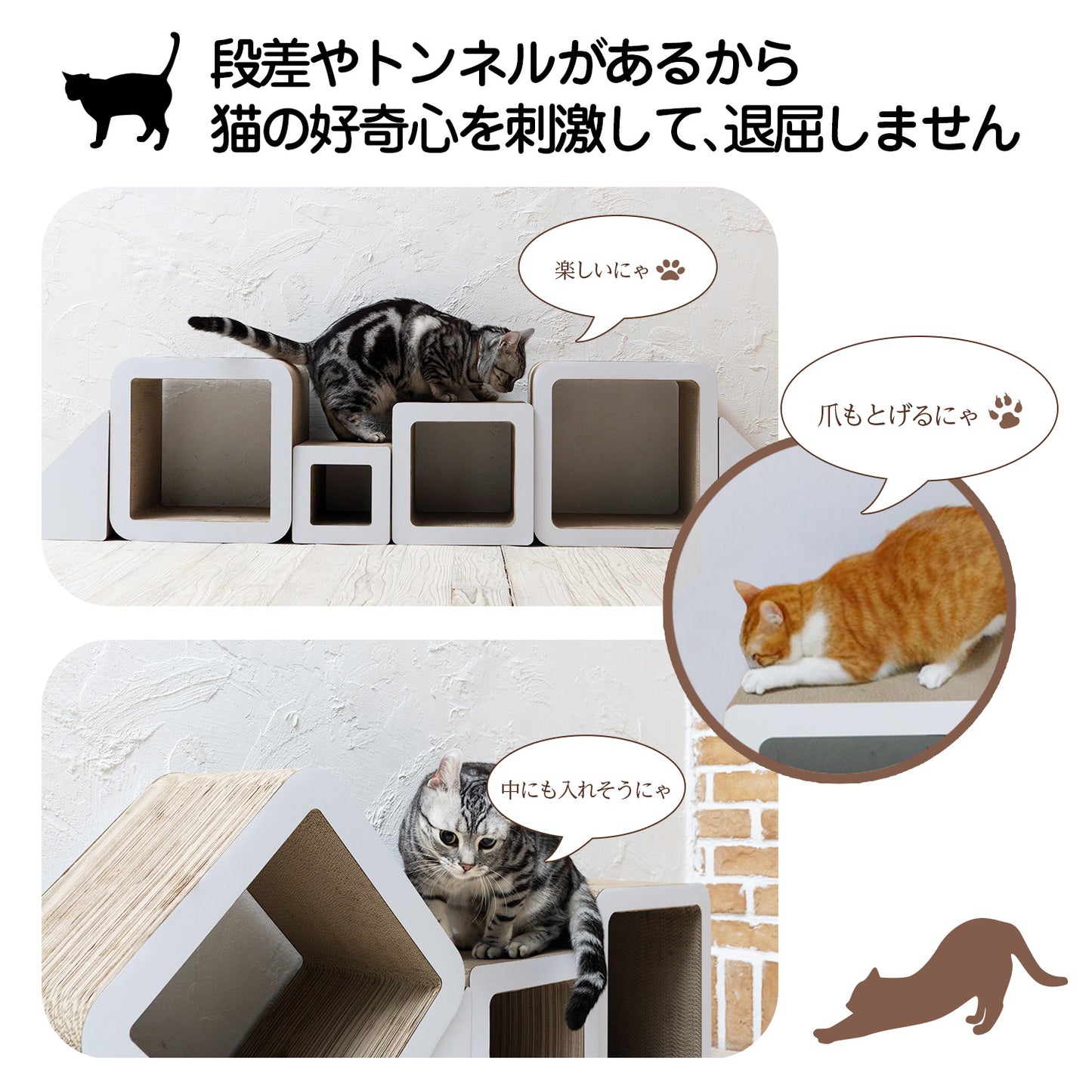 段差やトンネルがあるから
猫の好奇心を刺激して、退屈しません

楽しいにゃ

爪もとげるにゃ

中にも入れそうにゃ